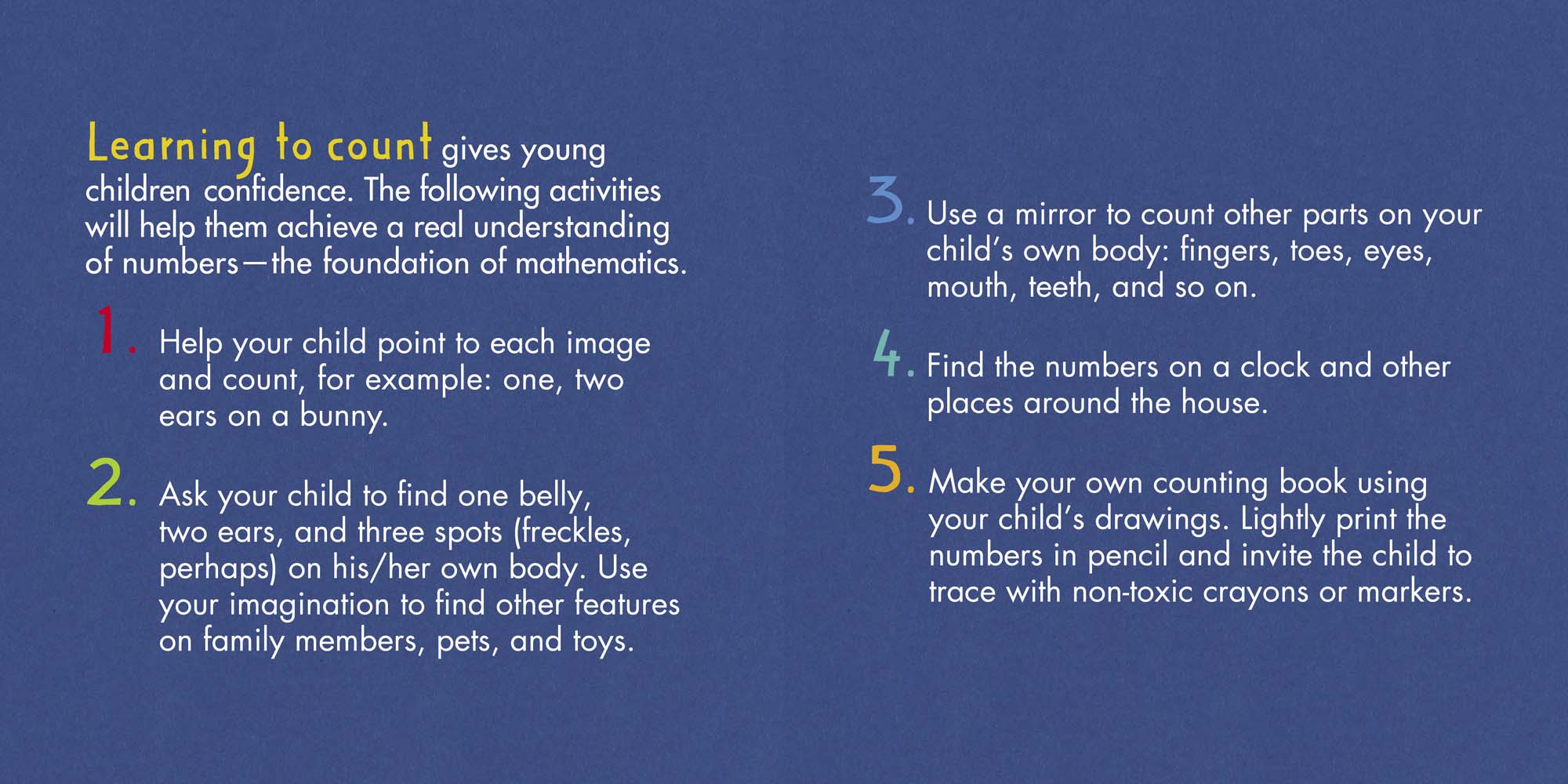 Learning to count gives young children confidence. The following activities will help them achieve a real understanding of numbers—the foundation of mathematics.

1. Help your child point to each image and count, for example: one, two ears on a bunny.

2. Ask your child to find one belly, two ears, and three spots (freckles, perhaps) on his/her own body. Use your imagination to find other features on family members, pets, and toys.

3. Use a mirror to count other parts on your child's own body: fingers, toes, eyes, mouth, teeth, and so on.

4. Find the numbers on a clock and other places around the house.

5. Make your own counting book using your child's drawings. Lightly print the numbers in pencil and invite the child to trace with non-toxic crayons or markers.